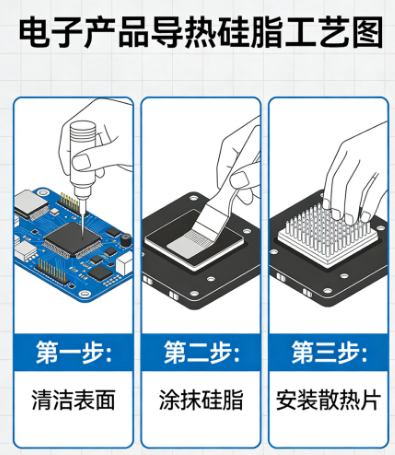 电子产品导热硅脂工艺图

第一步:

清洁表面

第二步:

涂抹硅脂

第三步:

安装散热片